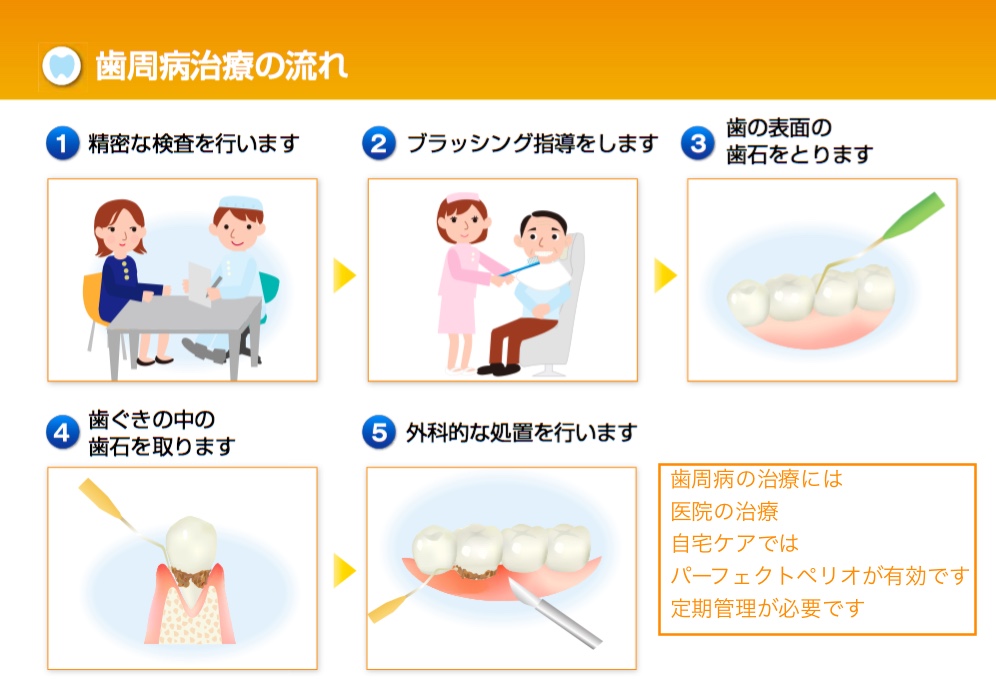 歯周病治療の流れ

1 精密な検査を行います

2 ブラッシング指導をします

3 歯の表面の歯石をとります

4 歯ぐきの中の歯石を取ります

5 外科的な処置を行います

歯周病の治療には
医院の治療
自宅ケアでは
パーフェクトペリオが有効です
定期管理が必要です